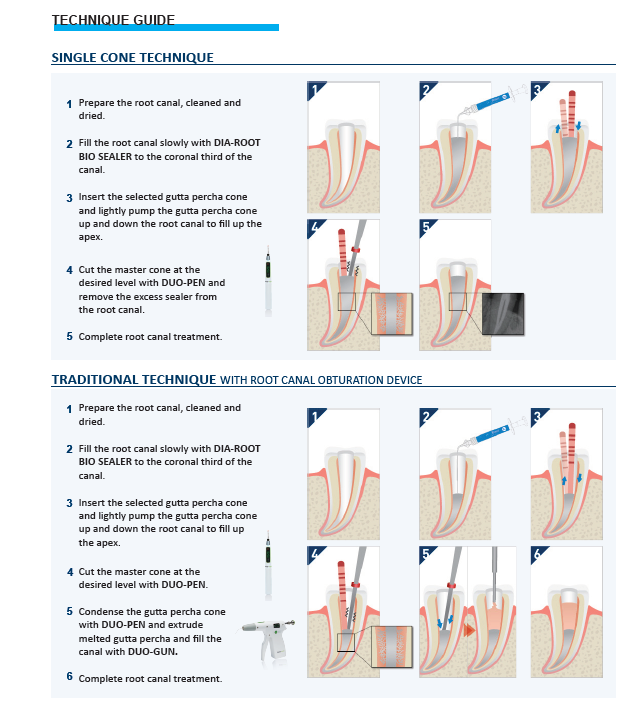 TECHNIQUE GUIDE

SINGLE CONE TECHNIQUE

1 Prepare the root canal, cleaned and dried.

2 Fill the root canal slowly with DIA-ROOT BIO SEALER to the coronal third of the canal.

3 Insert the selected gutta percha cone and lightly pump the gutta percha cone up and down the root canal to fill up the apex.

4 Cut the master cone at the desired level with DUO-PEN and remove the excess sealer from the root canal.

5 Complete root canal treatment.

1 2 3 4 5

TRADITIONAL TECHNIQUE WITH ROOT CANAL OBTURATION DEVICE

1 Prepare the root canal, cleaned and dried.

2 Fill the root canal slowly with DIA-ROOT BIO SEALER to the coronal third of the canal.

3 Insert the selected gutta percha cone and lightly pump the gutta percha cone up and down the root canal to fill up the apex.

4 Cut the master cone at the desired level with DUO-PEN.

5 Condense the gutta percha cone with DUO-PEN and extrude melted gutta percha and fill the canal with DUO-GUN.

6 Complete root canal treatment.

1 2 3 4 5 6